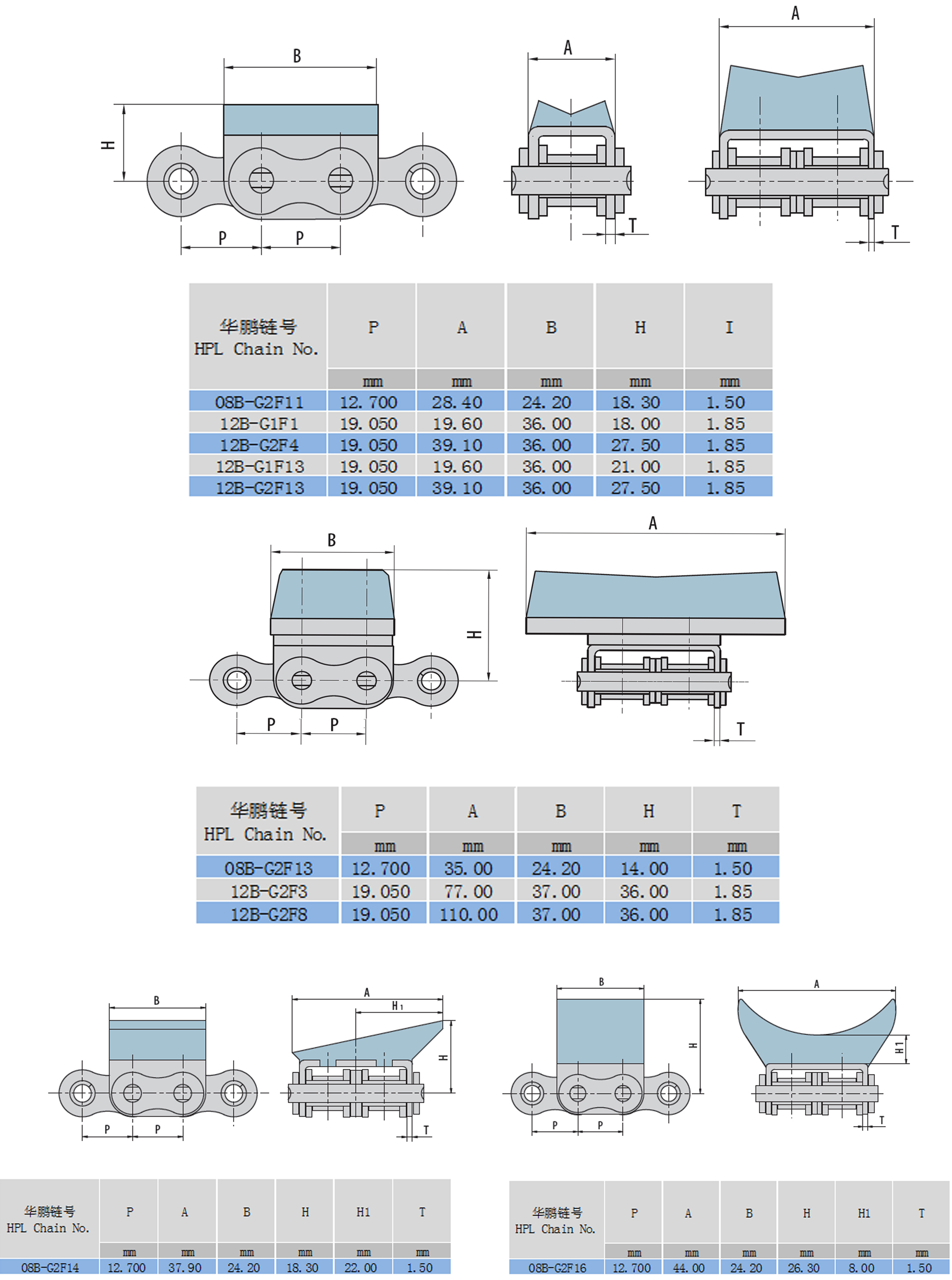 B

H

P P

A

T

A

T

| 华鹏链号 HPL Chain No. | P | A | B | H | I |
|---|---|---|---|---|---|
| | mm | mm | mm | mm | mm |
| 08B-G2F11 | 12.700 | 28.40 | 24.20 | 18.30 | 1.50 |
| 12B-G1F1 | 19.050 | 19.60 | 36.00 | 18.00 | 1.85 |
| 12B-G2F4 | 19.050 | 39.10 | 36.00 | 27.50 | 1.85 |
| 12B-G1F13 | 19.050 | 19.60 | 36.00 | 21.00 | 1.85 |
| 12B-G2F13 | 19.050 | 39.10 | 36.00 | 27.50 | 1.85 |

B

H

P P

A

T

| 华鹏链号 HPL Chain No. | P | A | B | H | T |
|---|---|---|---|---|---|
| | mm | mm | mm | mm | mm |
| 08B-G2F13 | 12.700 | 35.00 | 24.20 | 14.00 | 1.50 |
| 12B-G2F3 | 19.050 | 77.00 | 37.00 | 36.00 | 1.85 |
| 12B-G2F8 | 19.050 | 110.00 | 37.00 | 36.00 | 1.85 |

B

P P

A

H1

H

T

B

H

P P

A

H1

T

| 华鹏链号 HPL Chain No. | P | A | B | H | H1 | T |
|---|---|---|---|---|---|---|
| | mm | mm | mm | mm | mm | mm |
| 08B-G2F14 | 12.700 | 37.90 | 24.20 | 18.30 | 22.00 | 1.50 |

| 华鹏链号 HPL Chain No. | P | A | B | H | H1 | T |
|---|---|---|---|---|---|---|
| | mm | mm | mm | mm | mm | mm |
| 08B-G2F16 | 12.700 | 44.00 | 24.20 | 26.30 | 8.00 | 1.50 |